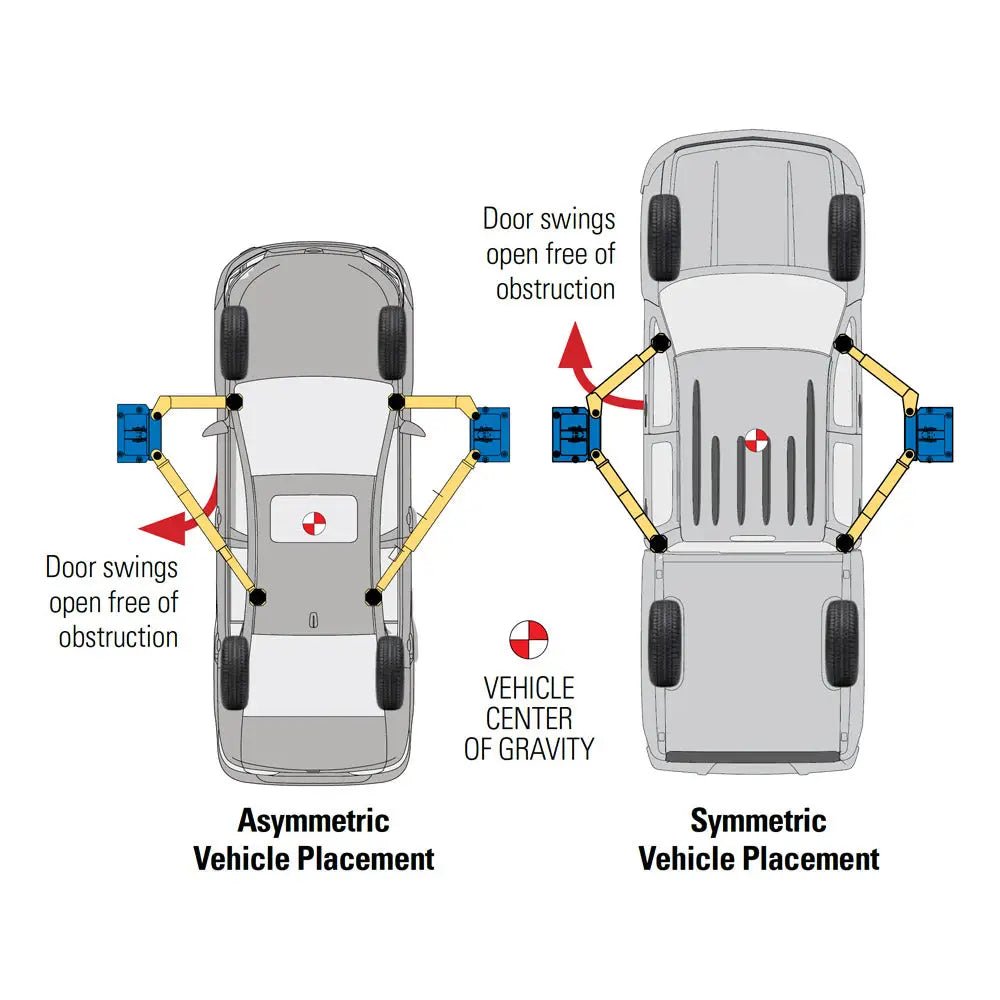 Door swings open free of obstruction

Door swings open free of obstruction

VEHICLE CENTER OF GRAVITY

Asymmetric Vehicle Placement

Symmetric Vehicle Placement